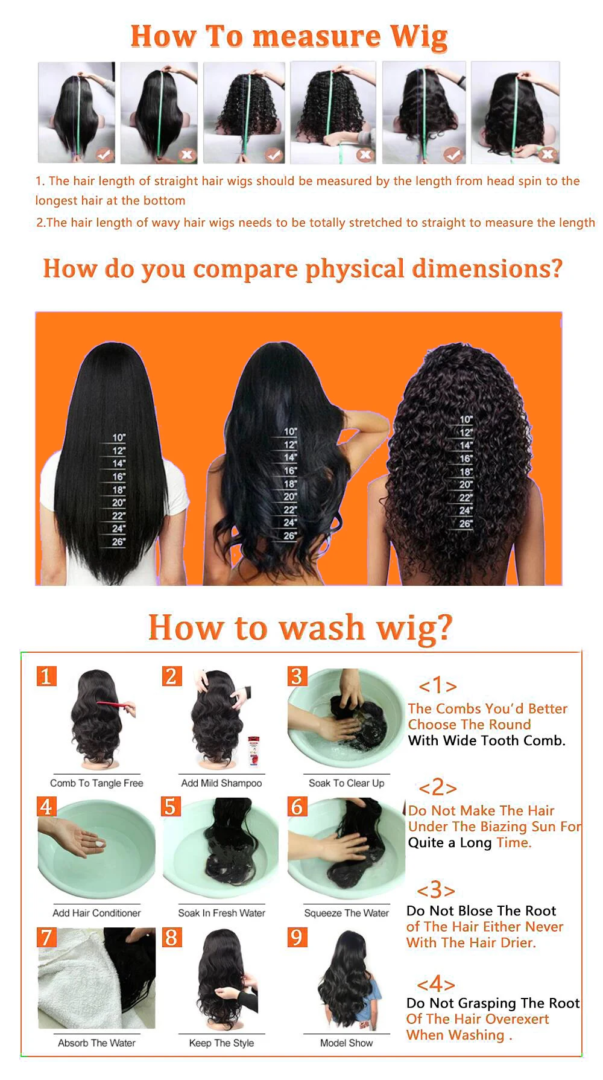 How To measure Wig

1. The hair length of straight hair wigs should be measured by the length from head spin to the longest hair at the bottom

2.The hair length of wavy hair wigs needs to be totally stretched to straight to measure the length

How do you compare physical dimensions?

10"
12"
14"
16"
18"
20"
22"
24"
26"

10"
12"
14"
16"
18"
20"
22"
24"
26"

10"
12"
14"
16"
18"
20"
22"
24"
26"

How to wash wig?

1
Comb To Tangle Free

2
Add Mild Shampoo

3
Soak To Clear Up

4
Add Hair Conditioner

5
Soak In Fresh Water

6
Squeeze The Water

7
Absorb The Water

8
Keep The Style

9
Model Show

<1>
The Combs You'd Better Choose The Round With Wide Tooth Comb.

<2>
Do Not Make The Hair Under The Biazing Sun For Quite a Long Time.

<3>
Do Not Blose The Root of The Hair Either Never With The Hair Drier.

<4>
Do Not Grasping The Root Of The Hair Overexert When Washing .