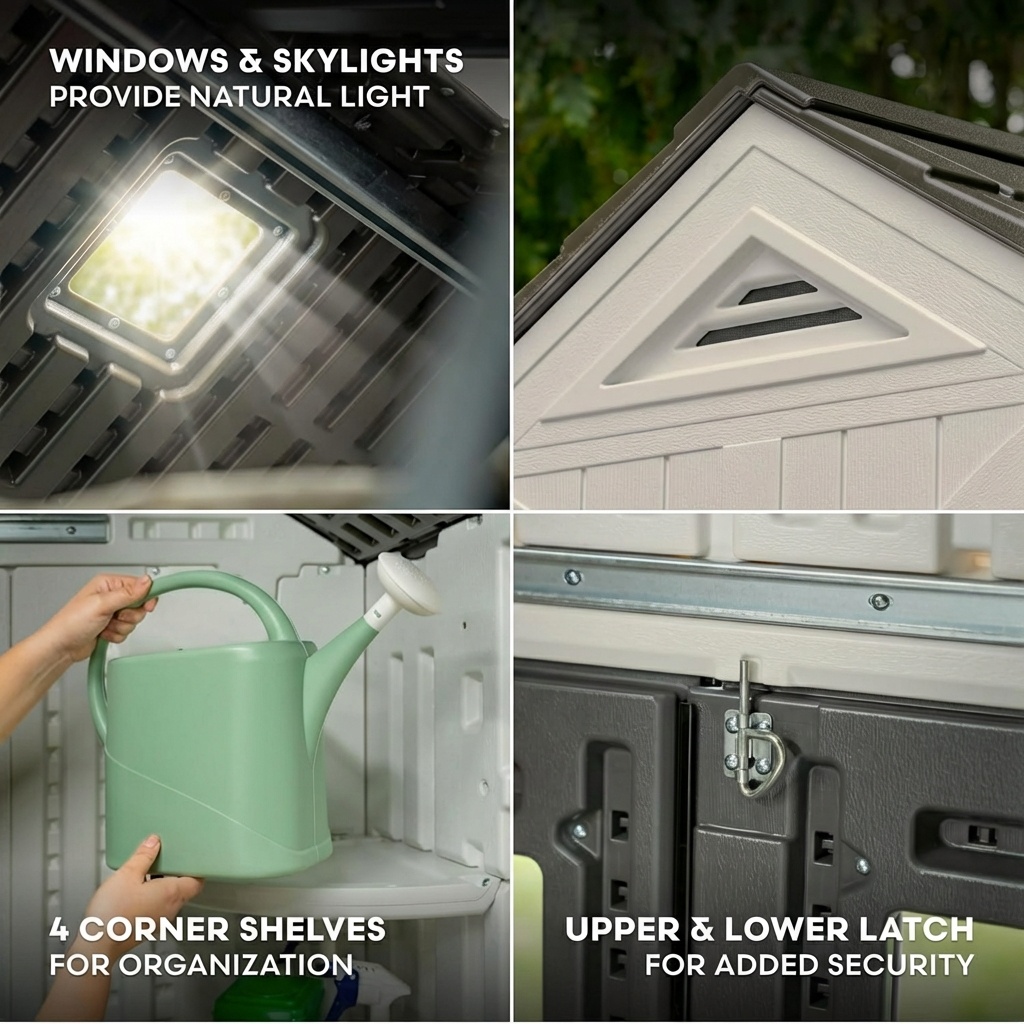 WINDOWS & SKYLIGHTS
PROVIDE NATURAL LIGHT

4 CORNER SHELVES
FOR ORGANIZATION

UPPER & LOWER LATCH
FOR ADDED SECURITY